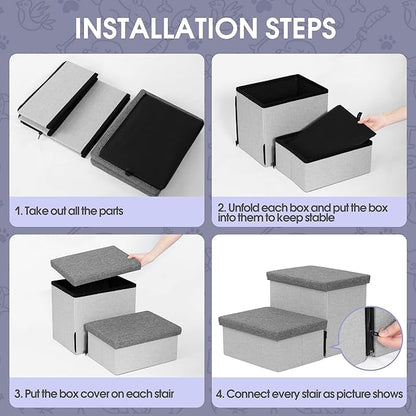 INSTALLATION STEPS

1. Take out all the parts

2. Unfold each box and put the box into them to keep stable

3. Put the box cover on each stair

4. Connect every stair as picture shows