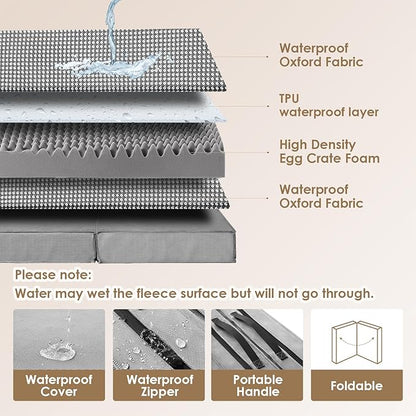 Waterproof
Oxford Fabric

TPU
waterproof layer

High Density
Egg Crate Foam

Waterproof
Oxford Fabric

Please note:
Water may wet the fleece surface but will not go through.

Waterproof Cover

Waterproof Zipper

Portable Handle

Foldable