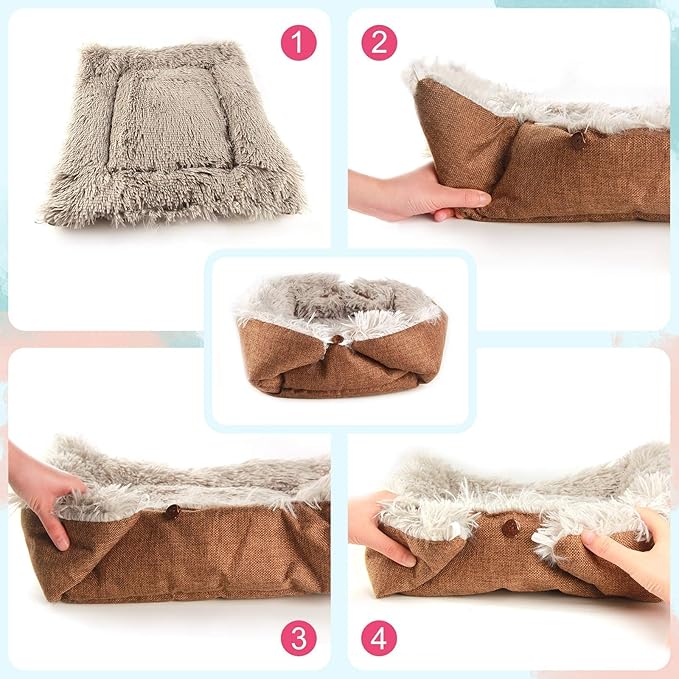 1
2
3
4