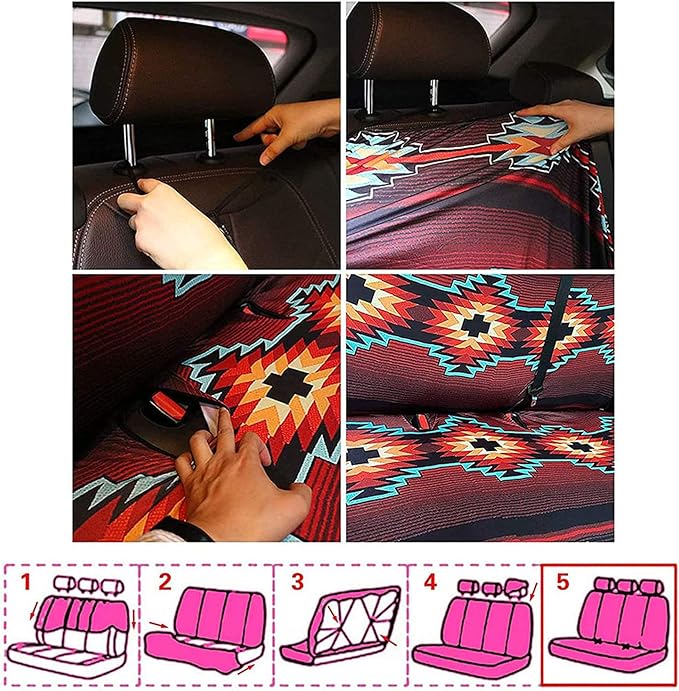 1

2

3

4

5