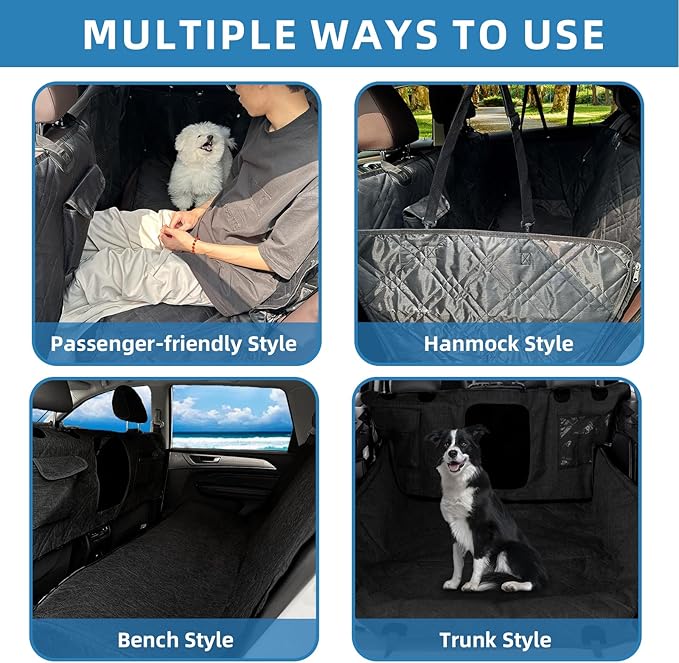 MULTIPLE WAYS TO USE

Passenger-friendly Style

Hanmock Style

Bench Style

Trunk Style