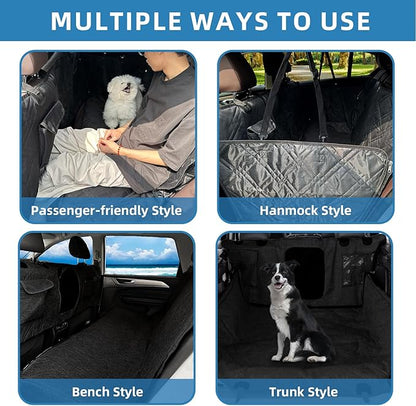 MULTIPLE WAYS TO USE

Passenger-friendly Style

Hanmock Style

Bench Style

Trunk Style