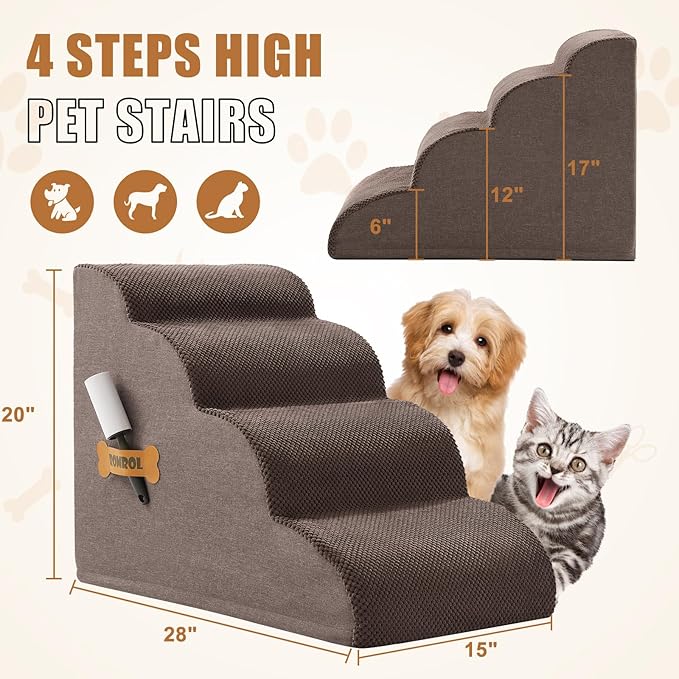 4 STEPS HIGH
PET STAIRS

6"
12"
17"

20"
ROMROL
28"
15"