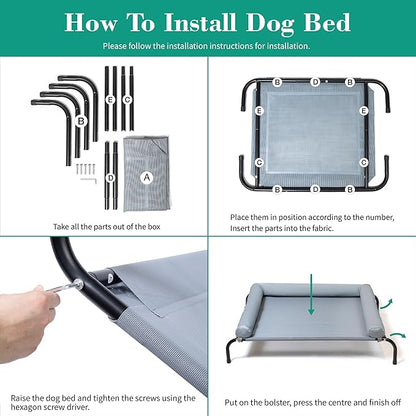 How To Install Dog Bed

Please follow the installation instructions for installation.

B E C D A

Take all the parts out of the box

B D B E E C C B D B

Place them in position according to the number, Insert the parts into the fabric.

Raise the dog bed and tighten the screws using the hexagon screw driver.

Put on the bolster, press the centre and finish off