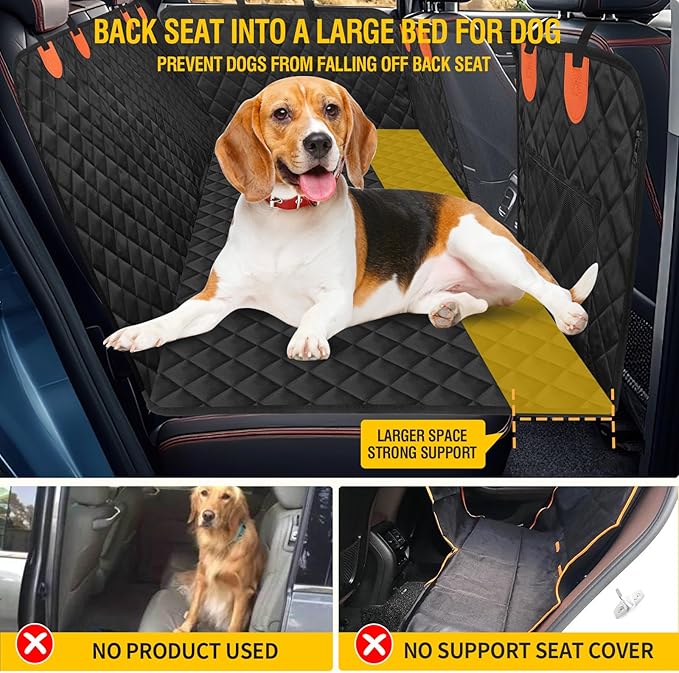 BACK SEAT INTO A LARGE BED FOR DOG
PREVENT DOGS FROM FALLING OFF BACK SEAT

LARGER SPACE
STRONG SUPPORT

NO PRODUCT USED

NO SUPPORT SEAT COVER