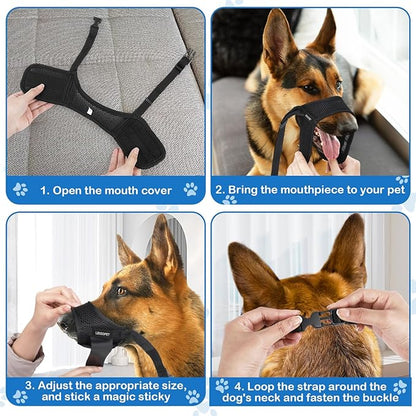 1. Open the mouth cover

2. Bring the mouthpiece to your pet

3. Adjust the appropriate size, and stick a magic sticky

4. Loop the strap around the dog's neck and fasten the buckle