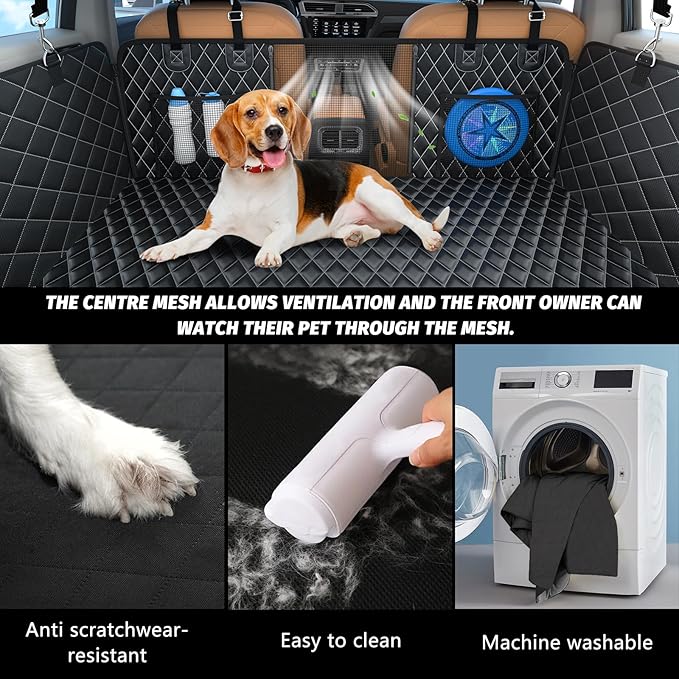 THE CENTRE MESH ALLOWS VENTILATION AND THE FRONT OWNER CAN WATCH THEIR PET THROUGH THE MESH.

Anti scratchwear-resistant

Easy to clean

Machine washable