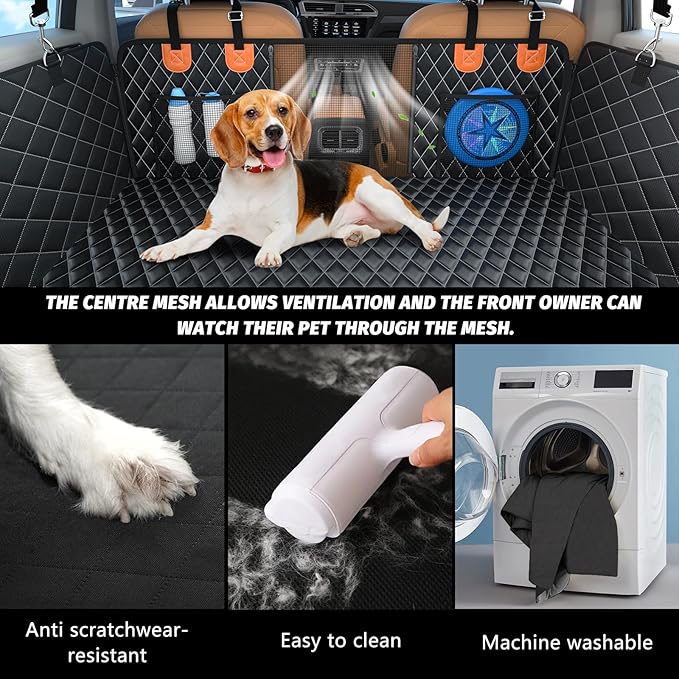 THE CENTRE MESH ALLOWS VENTILATION AND THE FRONT OWNER CAN WATCH THEIR PET THROUGH THE MESH.

Anti scratchwear-resistant

Easy to clean

Machine washable