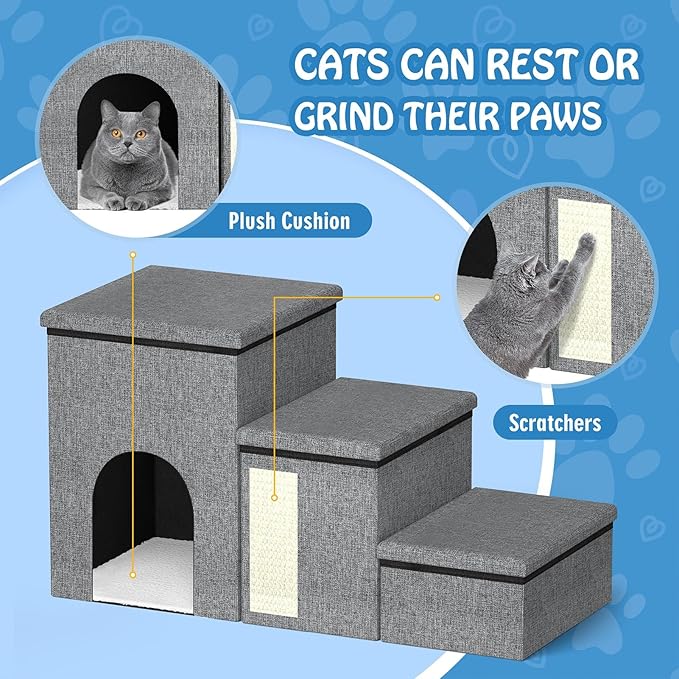 CATS CAN REST OR GRIND THEIR PAWS

Plush Cushion

Scratchers