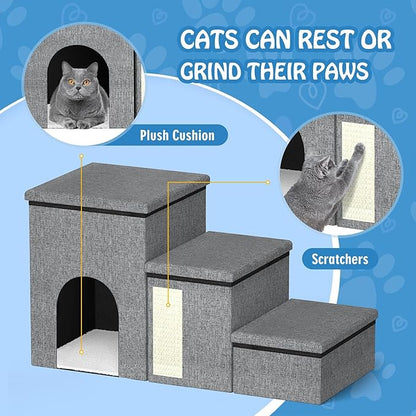 CATS CAN REST OR GRIND THEIR PAWS

Plush Cushion

Scratchers