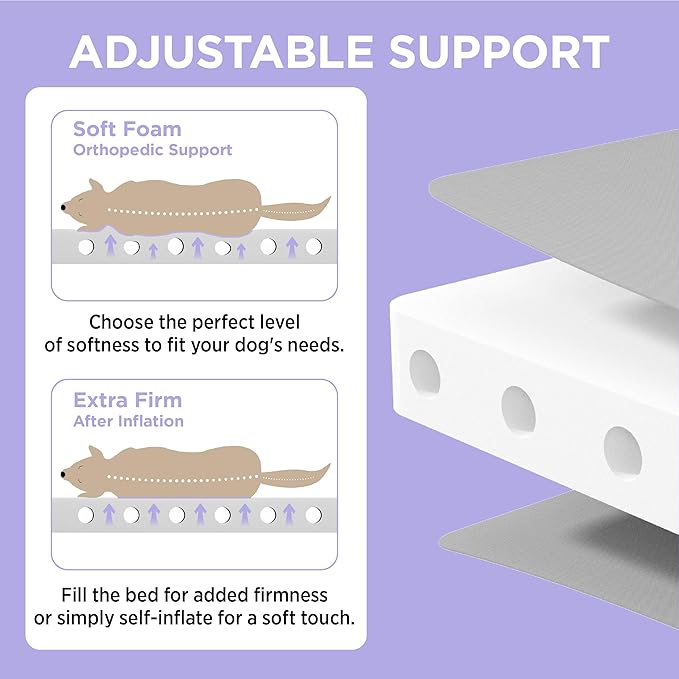 ADJUSTABLE SUPPORT

Soft Foam
Orthopedic Support

Choose the perfect level of softness to fit your dog's needs.

Extra Firm
After Inflation

Fill the bed for added firmness or simply self-inflate for a soft touch.