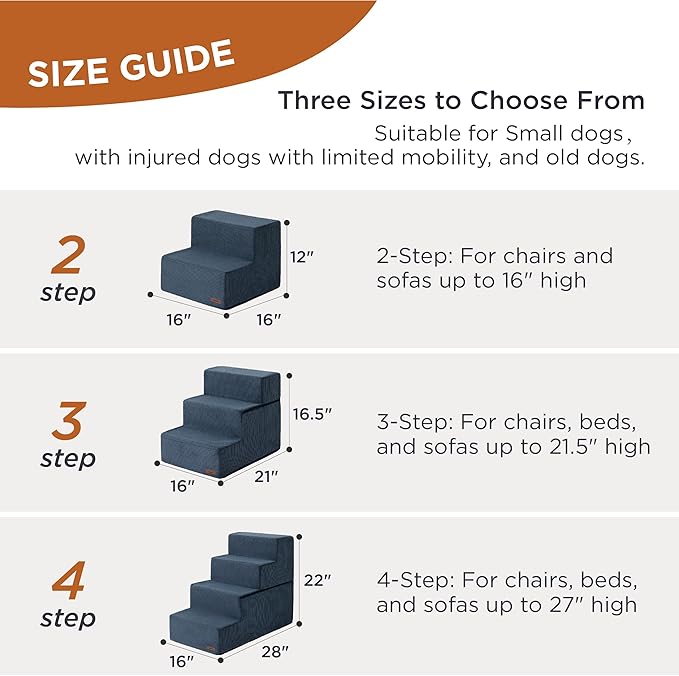 SIZE GUIDE

Three Sizes to Choose From

Suitable for Small dogs, with injured dogs with limited mobility, and old dogs.

2 step

12″

16″

16″

2-Step: For chairs and sofas up to 16″ high

3 step

16.5″

16″

21″

3-Step: For chairs, beds, and sofas up to 21.5″ high

4 step

22″

16″

28″

4-Step: For chairs, beds, and sofas up to 27″ high