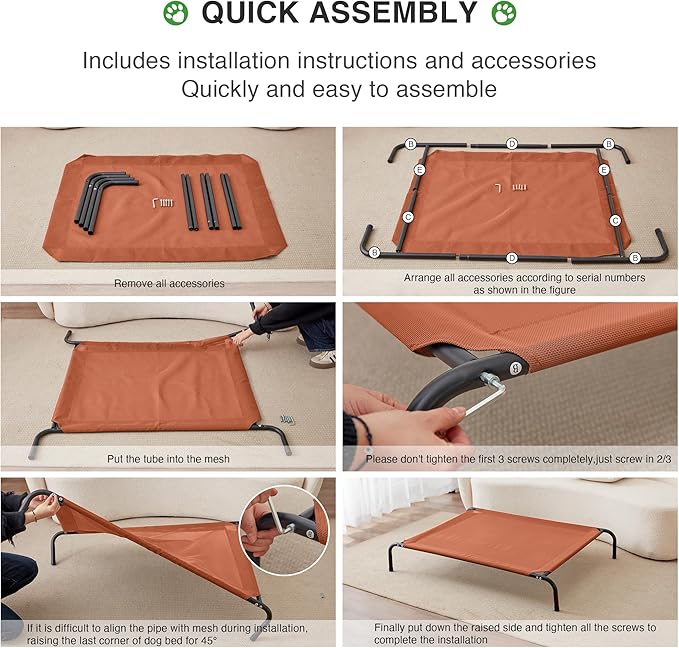 QUICK ASSEMBLY

Includes installation instructions and accessories
Quickly and easy to assemble

Remove all accessories

B D B E E C C B D B

Arrange all accessories according to serial numbers as shown in the figure

Put the tube into the mesh

B

Please don't tighten the first 3 screws completely,just screw in 2/3

If it is difficult to align the pipe with mesh during installation, raising the last corner of dog bed for 45°

Finally put down the raised side and tighten all the screws to complete the installation