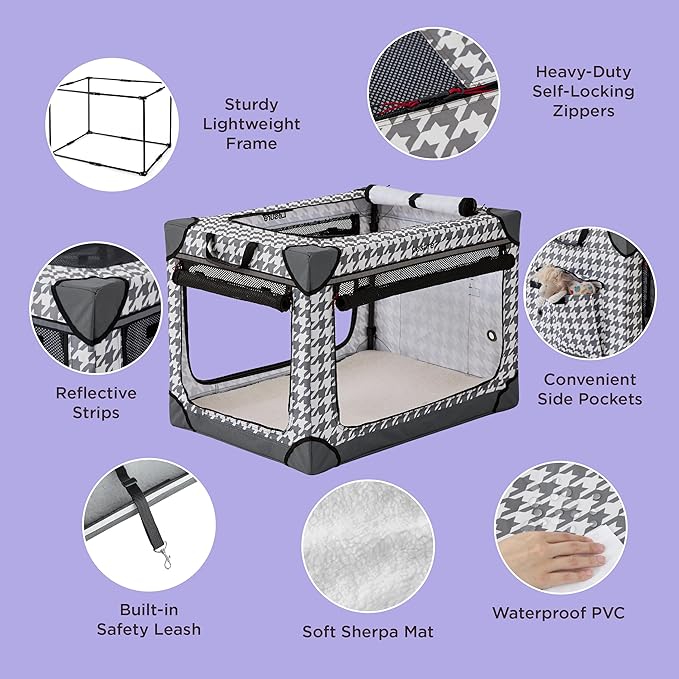 Sturdy Lightweight Frame

Heavy-Duty Self-Locking Zippers

Reflective Strips

Convenient Side Pockets

Built-in Safety Leash

Soft Sherpa Mat

Waterproof PVC