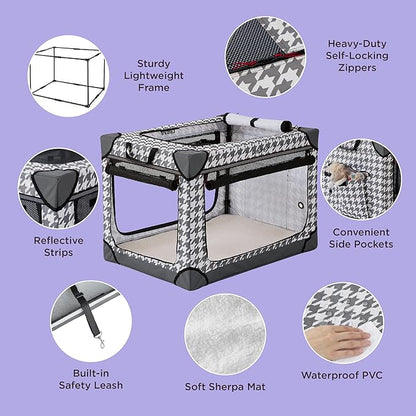 Sturdy Lightweight Frame

Heavy-Duty Self-Locking Zippers

Reflective Strips

Convenient Side Pockets

Built-in Safety Leash

Soft Sherpa Mat

Waterproof PVC