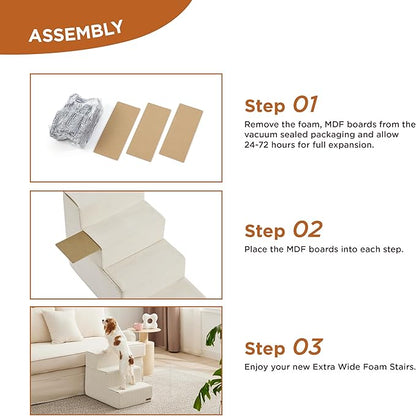 ASSEMBLY

Step 01
Remove the foam, MDF boards from the vacuum sealed packaging and allow 24-72 hours for full expansion.

Step 02
Place the MDF boards into each step.

Step 03
Enjoy your new Extra Wide Foam Stairs.