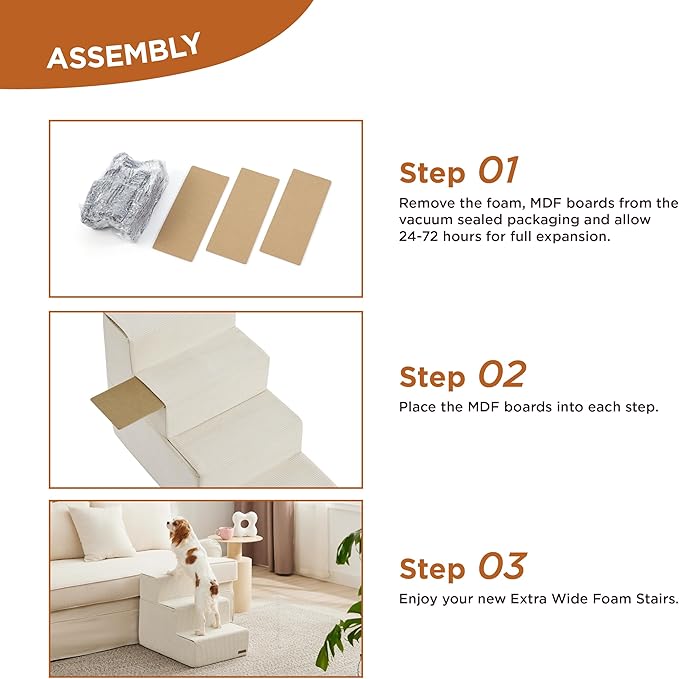 ASSEMBLY

Step 01
Remove the foam, MDF boards from the vacuum sealed packaging and allow 24-72 hours for full expansion.

Step 02
Place the MDF boards into each step.

Step 03
Enjoy your new Extra Wide Foam Stairs.