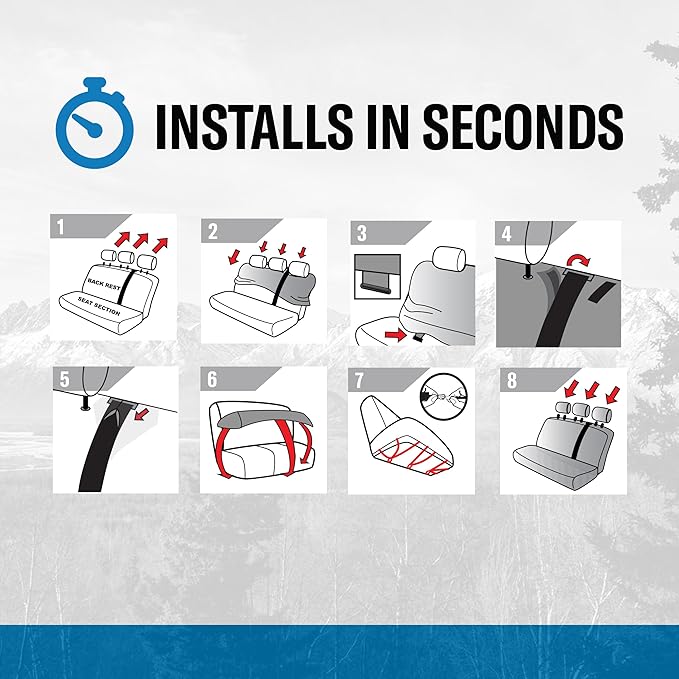 INSTALLS IN SECONDS

1

BACK REST

SEAT SECTION

2

3

4

5

6

7

8