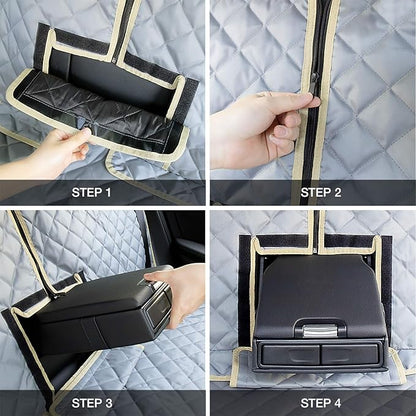 STEP 1

STEP 2

STEP 3

STEP 4