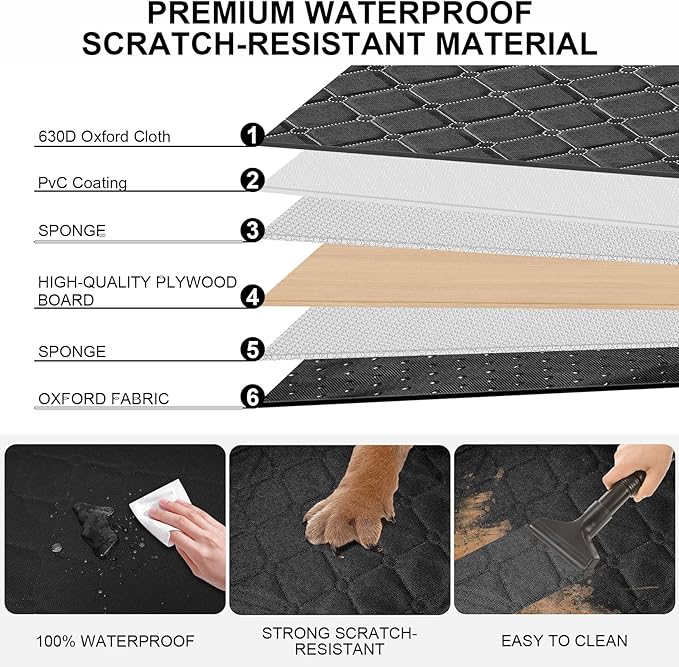 PREMIUM WATERPROOF SCRATCH-RESISTANT MATERIAL

630D Oxford Cloth 1

PvC Coating 2

SPONGE 3

HIGH-QUALITY PLYWOOD BOARD 4

SPONGE 5

OXFORD FABRIC 6

100% WATERPROOF

STRONG SCRATCH-RESISTANT

EASY TO CLEAN