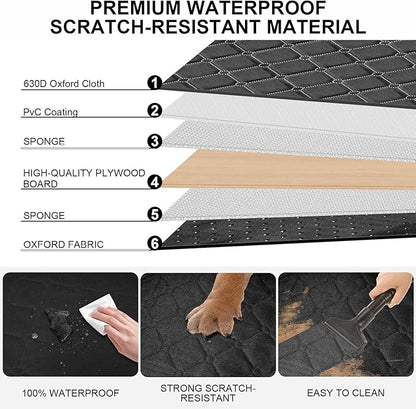 PREMIUM WATERPROOF SCRATCH-RESISTANT MATERIAL

630D Oxford Cloth 1

PvC Coating 2

SPONGE 3

HIGH-QUALITY PLYWOOD BOARD 4

SPONGE 5

OXFORD FABRIC 6

100% WATERPROOF

STRONG SCRATCH-RESISTANT

EASY TO CLEAN