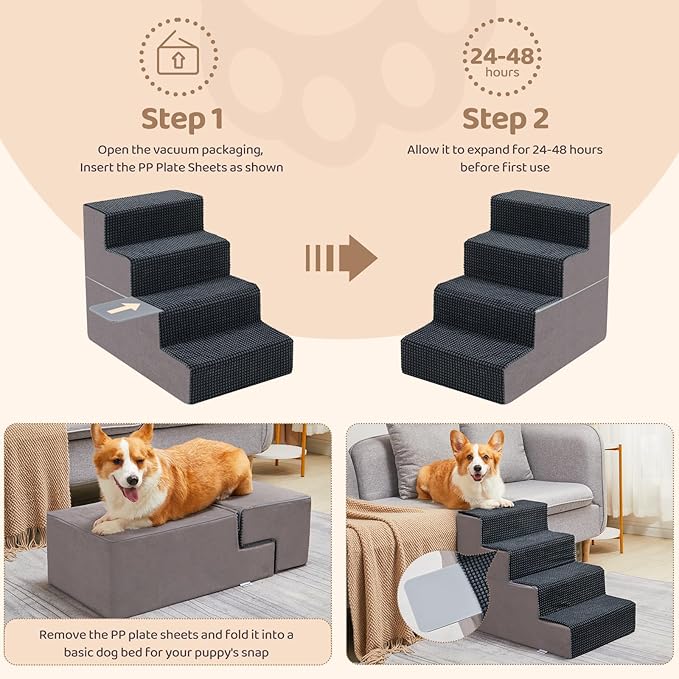 Step 1

Open the vacuum packaging, Insert the PP Plate Sheets as shown

24-48 hours

Step 2

Allow it to expand for 24-48 hours before first use

Remove the PP plate sheets and fold it into a basic dog bed for your puppy's snap