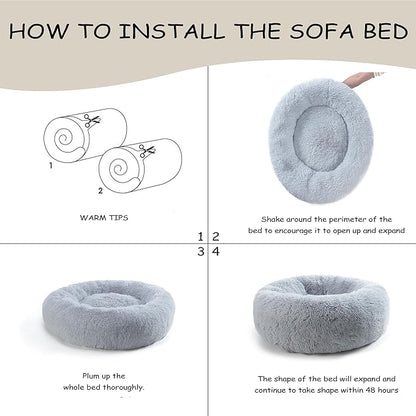 HOW TO INSTALL THE SOFA BED

1

2

WARM TIPS

Shake around the perimeter of the bed to encourage it to open up and expand

1 2
3 4

Plum up the whole bed thoroughly.

The shape of the bed will expand and continue to take shape within 48 hours