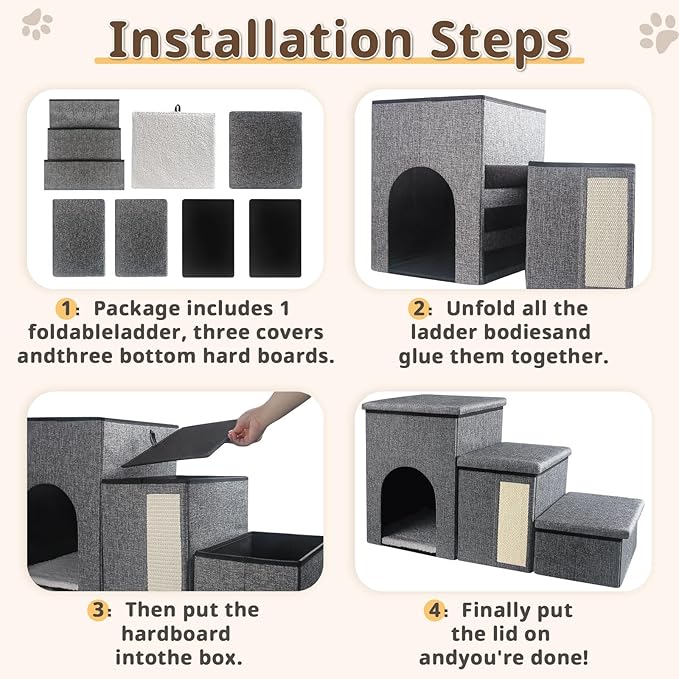 Installation Steps

1: Package includes 1 foldableladder, three covers andthree bottom hard boards.

2: Unfold all the ladder bodiesand glue them together.

3: Then put the hardboard intothe box.

4: Finally put the lid on andyou're done!