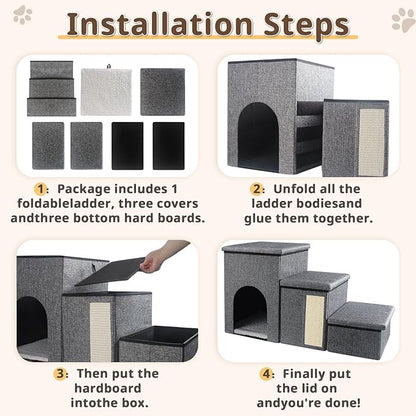 Installation Steps

1: Package includes 1 foldableladder, three covers andthree bottom hard boards.

2: Unfold all the ladder bodiesand glue them together.

3: Then put the hardboard intothe box.

4: Finally put the lid on andyou're done!