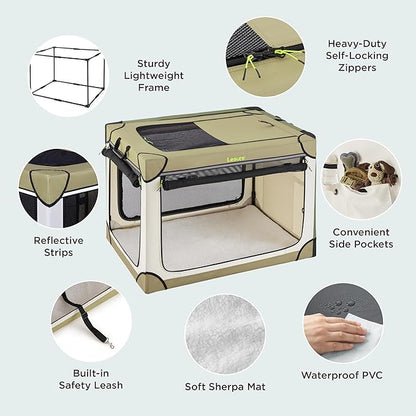 Sturdy Lightweight Frame

Heavy-Duty Self-Locking Zippers

Lesure

Reflective Strips

Convenient Side Pockets

Built-in Safety Leash

Soft Sherpa Mat

Waterproof PVC