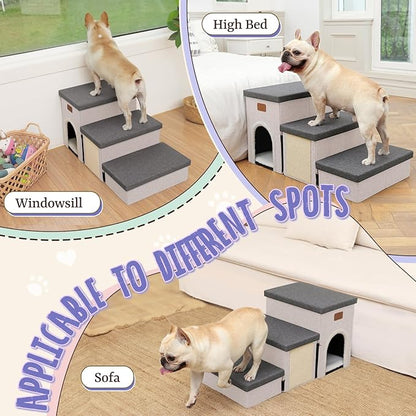 High Bed

Windowsill

APPLICABLE TO DIFFERENT SPOTS

Sofa