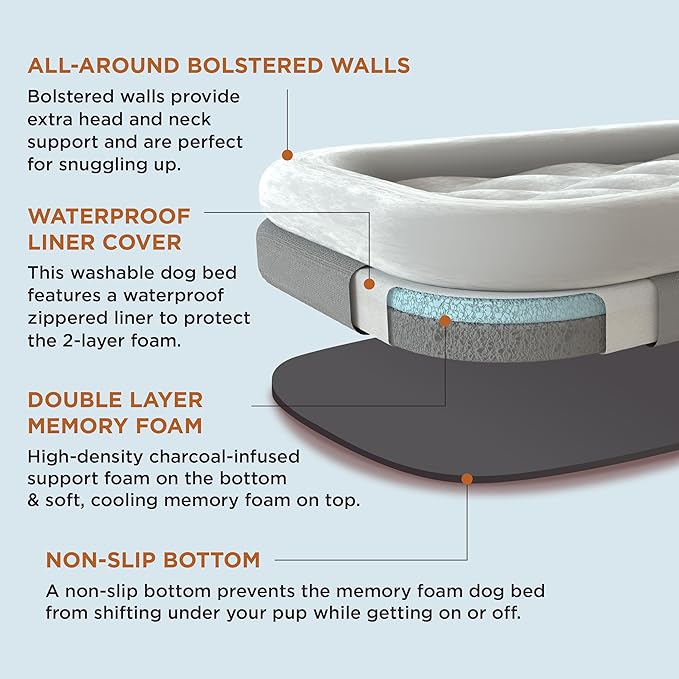 ALL-AROUND BOLSTERED WALLS

Bolstered walls provide extra head and neck support and are perfect for snuggling up.

WATERPROOF LINER COVER

This washable dog bed features a waterproof zippered liner to protect the 2-layer foam.

DOUBLE LAYER MEMORY FOAM

High-density charcoal-infused support foam on the bottom & soft, cooling memory foam on top.

NON-SLIP BOTTOM

A non-slip bottom prevents the memory foam dog bed from shifting under your pup while getting on or off.