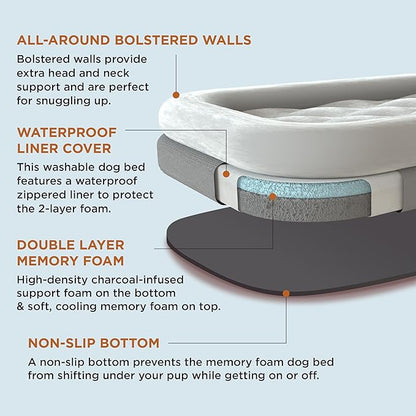 ALL-AROUND BOLSTERED WALLS
Bolstered walls provide extra head and neck support and are perfect for snuggling up.

WATERPROOF LINER COVER
This washable dog bed features a waterproof zippered liner to protect the 2-layer foam.

DOUBLE LAYER MEMORY FOAM
High-density charcoal-infused support foam on the bottom & soft, cooling memory foam on top.

NON-SLIP BOTTOM
A non-slip bottom prevents the memory foam dog bed from shifting under your pup while getting on or off.