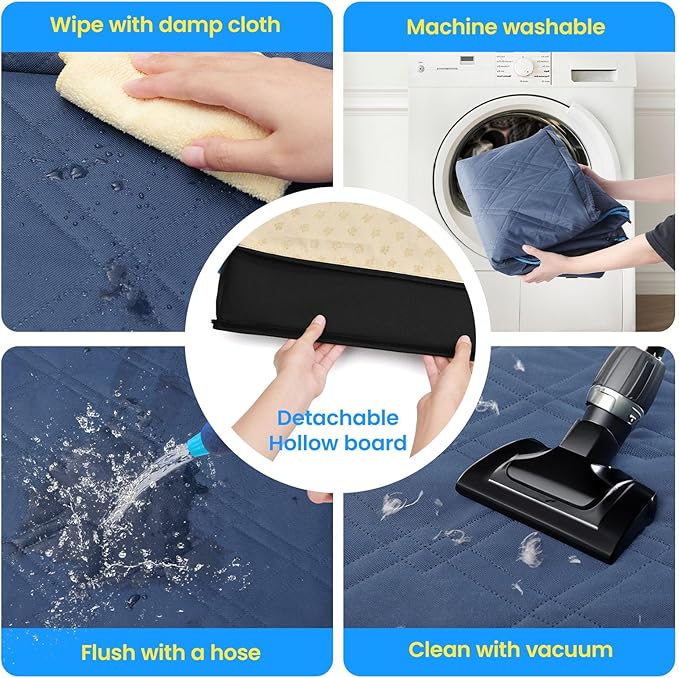 Wipe with damp cloth

Machine washable

Detachable Hollow board

Flush with a hose

Clean with vacuum