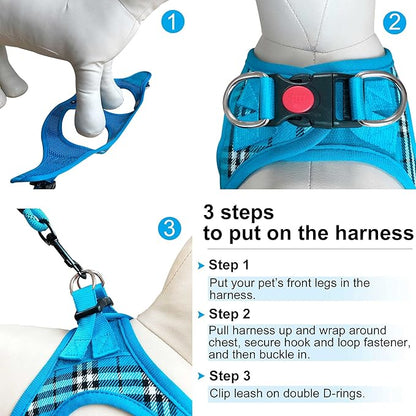 1

2

3

3 steps to put on the harness

Step 1

Put your pet's front legs in the harness.

Step 2

Pull harness up and wrap around chest, secure hook and loop fastener, and then buckle in.

Step 3

Clip leash on double D-rings.