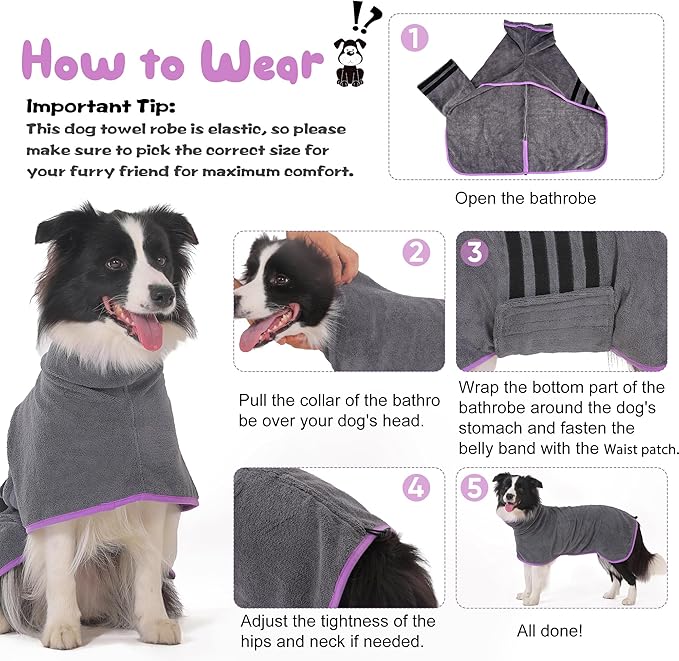 How to Wear !?

Important Tip:
This dog towel robe is elastic, so please make sure to pick the correct size for your furry friend for maximum comfort.

1
Open the bathrobe

2
Pull the collar of the bathro be over your dog's head.

3
Wrap the bottom part of the bathrobe around the dog's stomach and fasten the belly band with the Waist patch.

4
Adjust the tightness of the hips and neck if needed.

5
All done!