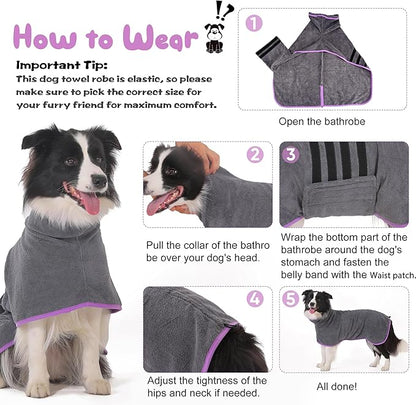 How to Wear

!?

Important Tip:
This dog towel robe is elastic, so please make sure to pick the correct size for your furry friend for maximum comfort.

1
Open the bathrobe

2
Pull the collar of the bathro be over your dog's head.

3
Wrap the bottom part of the bathrobe around the dog's stomach and fasten the belly band with the Waist patch.

4
Adjust the tightness of the hips and neck if needed.

5
All done!