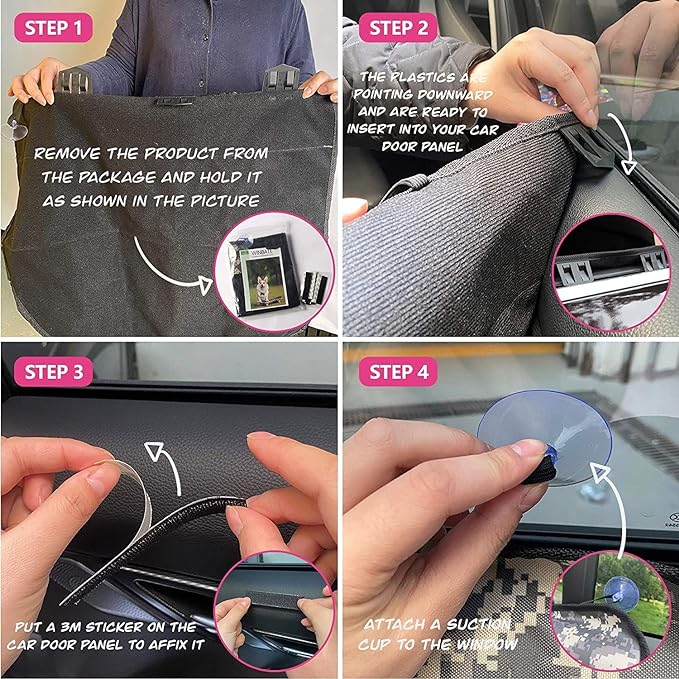 STEP 1

REMOVE THE PRODUCT FROM THE PACKAGE AND HOLD IT AS SHOWN IN THE PICTURE

WINBATE

STEP 2

THE PLASTICS ARE POINTING DOWNWARD AND ARE READY TO INSERT INTO YOUR CAR DOOR PANEL

STEP 3

PUT A 3M STICKER ON THE CAR DOOR PANEL TO AFFIX IT

STEP 4

ATTACH A SUCTION CUP TO THE WINDOW