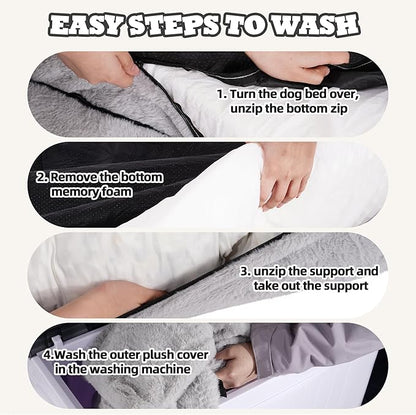 EASY STEPS TO WASH

1. Turn the dog bed over, unzip the bottom zip

2. Remove the bottom memory foam

3. unzip the support and take out the support

4.Wash the outer plush cover in the washing machine