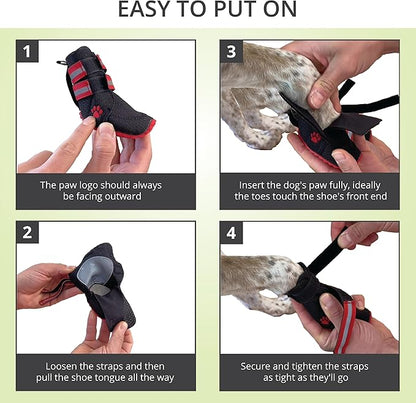 EASY TO PUT ON

1

The paw logo should always be facing outward

2

Loosen the straps and then pull the shoe tongue all the way

3

Insert the dog's paw fully, ideally the toes touch the shoe's front end

4

Secure and tighten the straps as tight as they'll go