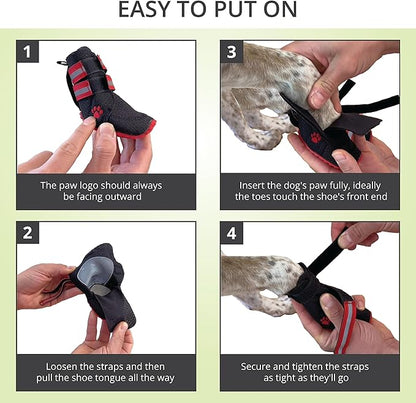 EASY TO PUT ON

1

The paw logo should always be facing outward

2

Loosen the straps and then pull the shoe tongue all the way

3

Insert the dog's paw fully, ideally the toes touch the shoe's front end

4

Secure and tighten the straps as tight as they'll go