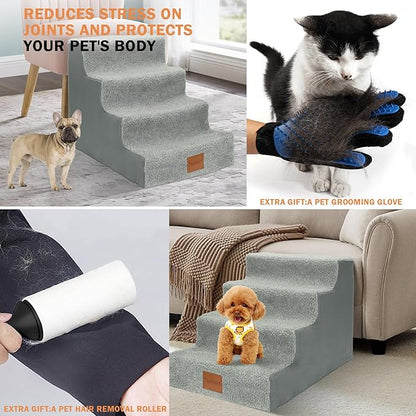 REDUCES STRESS ON JOINTS AND PROTECTS YOUR PET'S BODY

EXTRA GIFT:A PET GROOMING GLOVE

EXTRA GIFT:A PET HAIR REMOVAL ROLLER