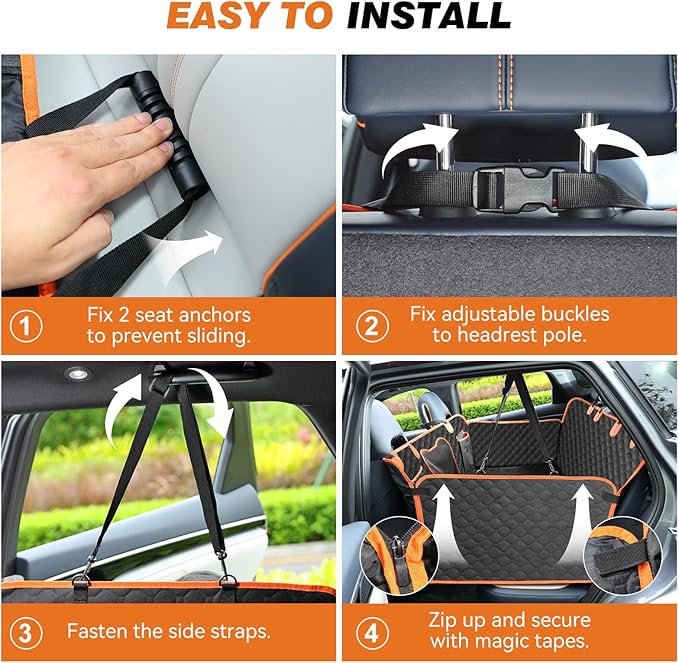 EASY TO INSTALL

1 Fix 2 seat anchors to prevent sliding.

2 Fix adjustable buckles to headrest pole.

3 Fasten the side straps.

4 Zip up and secure with magic tapes.