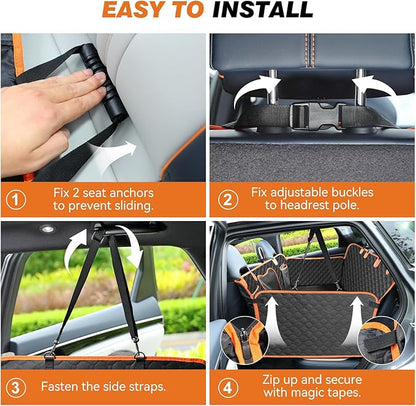 EASY TO INSTALL

1 Fix 2 seat anchors to prevent sliding.

2 Fix adjustable buckles to headrest pole.

3 Fasten the side straps.

4 Zip up and secure with magic tapes.