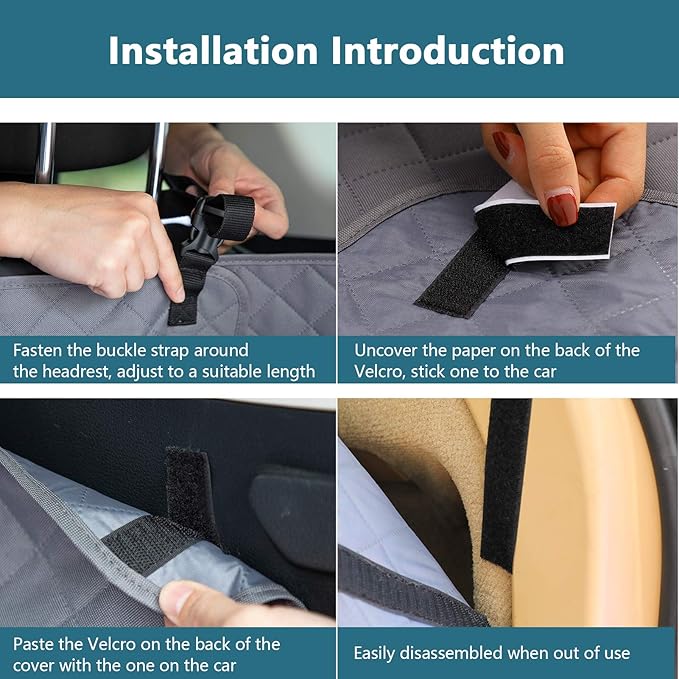 Installation Introduction

Fasten the buckle strap around the headrest, adjust to a suitable length

Uncover the paper on the back of the Velcro, stick one to the car

Paste the Velcro on the back of the cover with the one on the car

Easily disassembled when out of use