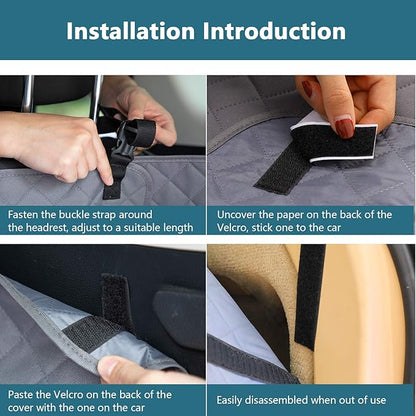 Installation Introduction

Fasten the buckle strap around the headrest, adjust to a suitable length

Uncover the paper on the back of the Velcro, stick one to the car

Paste the Velcro on the back of the cover with the one on the car

Easily disassembled when out of use