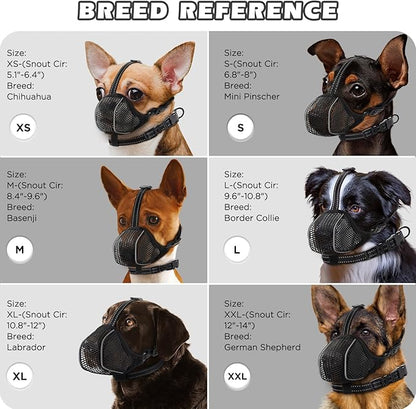 BREED REFERENCE

Size:
XS-(Snout Cir:
5.1"-6.4")
Breed:
Chihuahua

XS

Size:
S-(Snout Cir:
6.8"-8")
Breed:
Mini Pinscher

S

Size:
M-(Snout Cir:
8.4"-9.6")
Breed:
Basenji

M

Size:
L-(Snout Cir:
9.6"-10.8")
Breed:
Border Collie

L

Size:
XL-(Snout Cir:
10.8"-12")
Breed:
Labrador

XL

Size:
XXL-(Snout Cir:
12"-14")
Breed:
German Shepherd

XXL