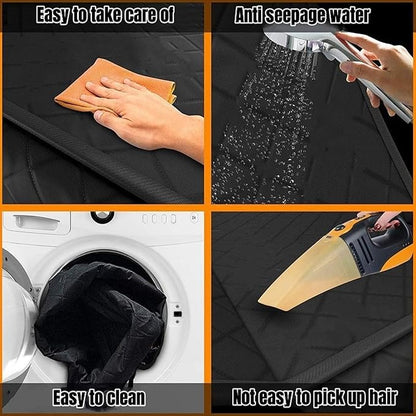 Easy to take care of

Anti seepage water

Easy to clean

Not easy to pick up hair