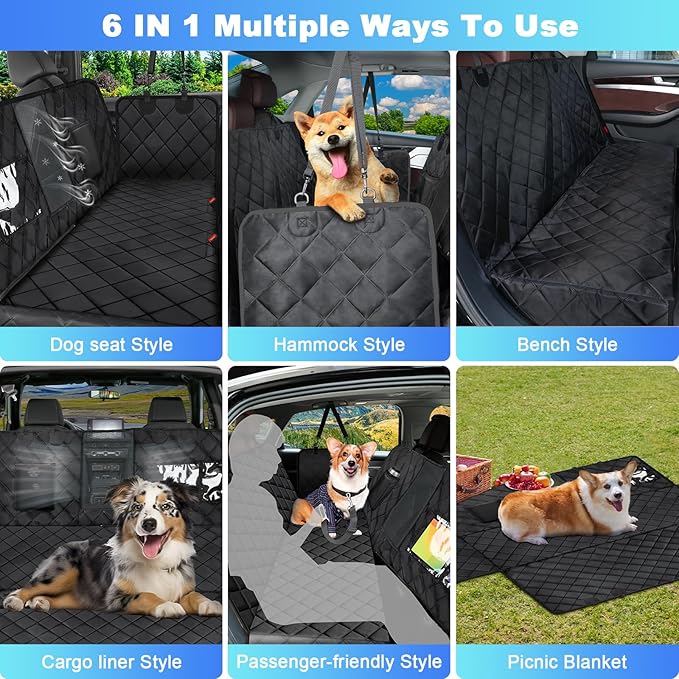 6 IN 1 Multiple Ways To Use

Dog seat Style

Hammock Style

Bench Style

Cargo liner Style

Passenger-friendly Style

Picnic Blanket