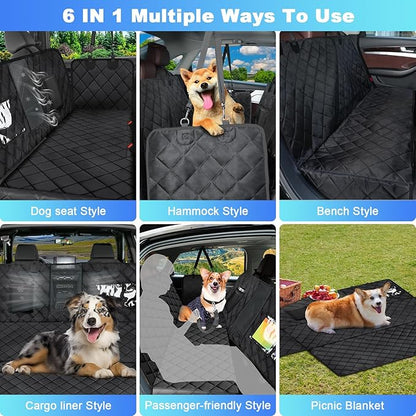 6 IN 1 Multiple Ways To Use

Dog seat Style

Hammock Style

Bench Style

Cargo liner Style

Passenger-friendly Style

Picnic Blanket